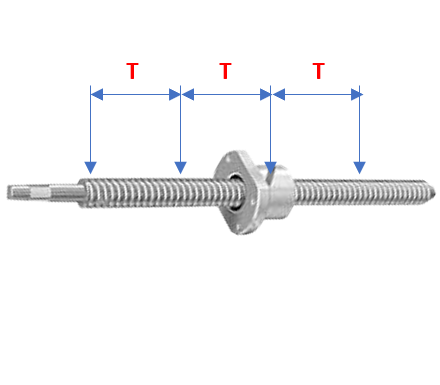 T T T